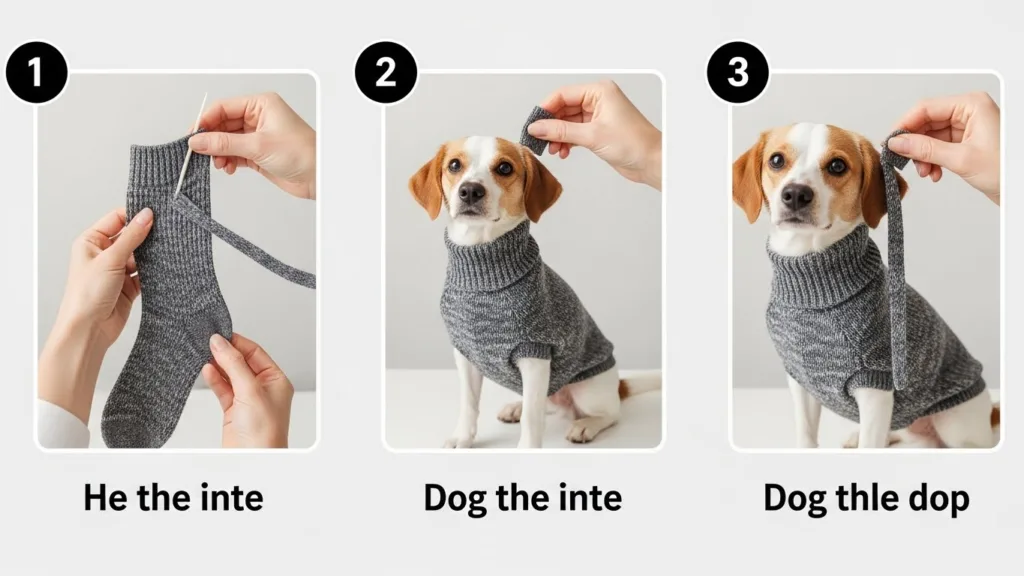 1

He the inte

2

Dog the inte

3

Dog thle dop